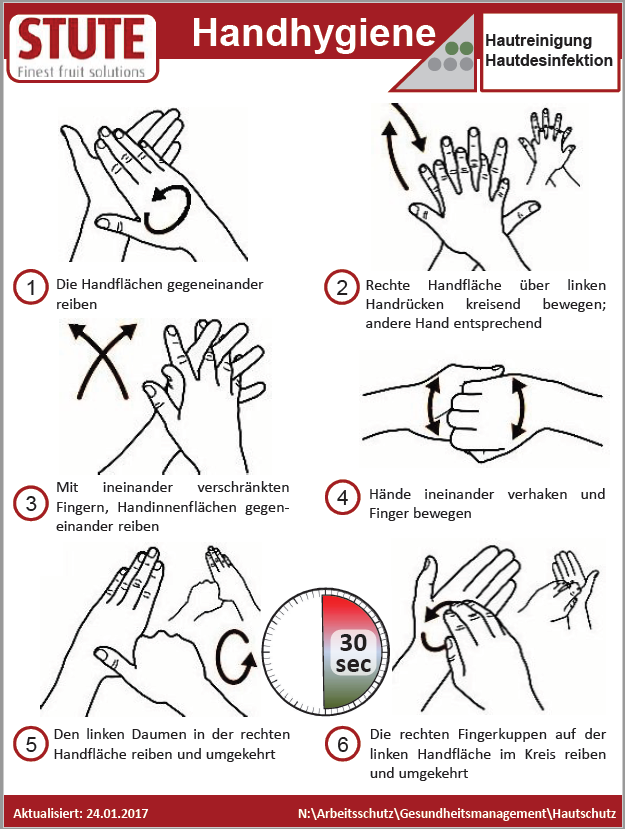 STUTE
Finest fruit solutions

Handhygiene

Hautreinigung
Hautdesinfektion

1 Die Handflächen gegeneinander reiben

2 Rechte Handfläche über linken Handrücken kreisend bewegen; andere Hand entsprechend

3 Mit ineinander verschränkten Fingern, Handinnenflächen gegeneinander reiben

4 Hände ineinander verhaken und Finger bewegen

30 sec

5 Den linken Daumen in der rechten Handfläche reiben und umgekehrt

6 Die rechten Fingerkuppen auf der linken Handfläche im Kreis reiben und umgekehrt

Aktualisiert: 24.01.2017

N:\Arbeitsschutz\Gesundheitsmanagement\Hautschutz